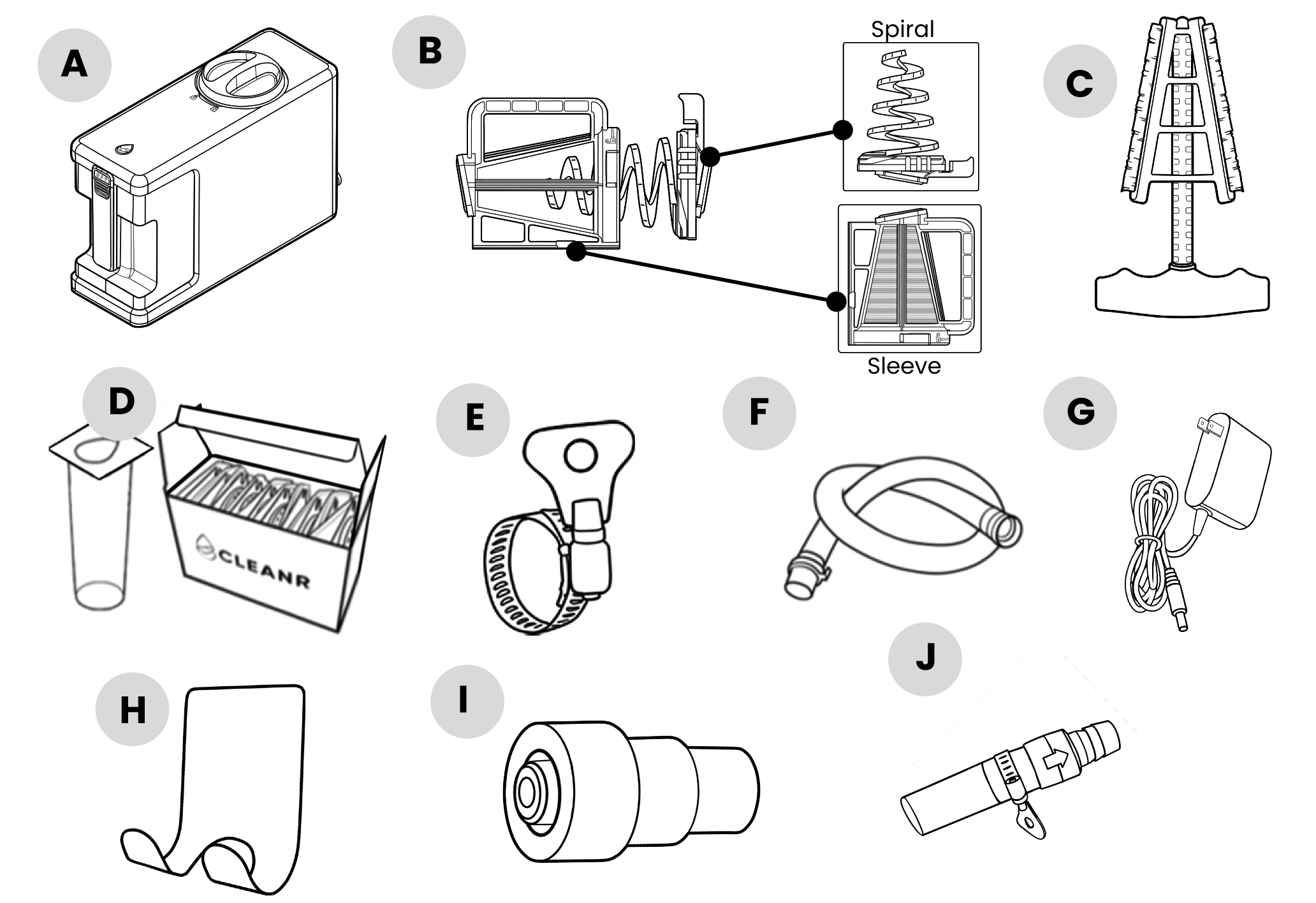 A

B

Spiral

Sleeve

C

D

CLEANR

E

F

G

H

I

J